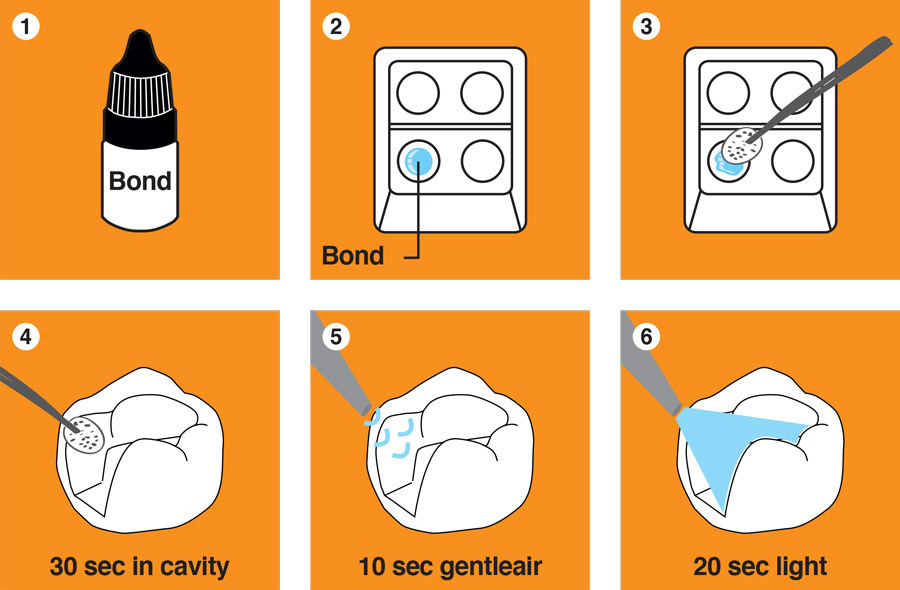 1

Bond

2

Bond

3

4

30 sec in cavity

5

10 sec gentleair

6

20 sec light